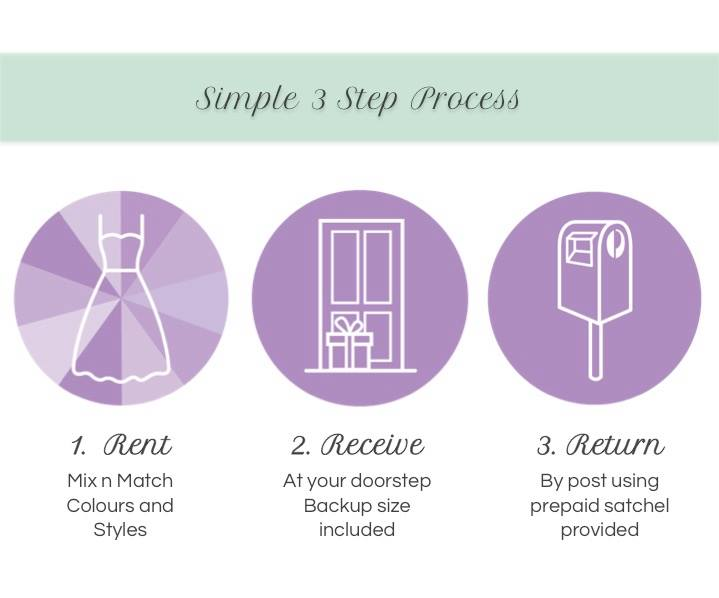 Simple 3 Step Process

1. Rent
Mix n Match Colours and Styles

2. Receive
At your doorstep Backup size included

3. Return
By post using prepaid satchel provided